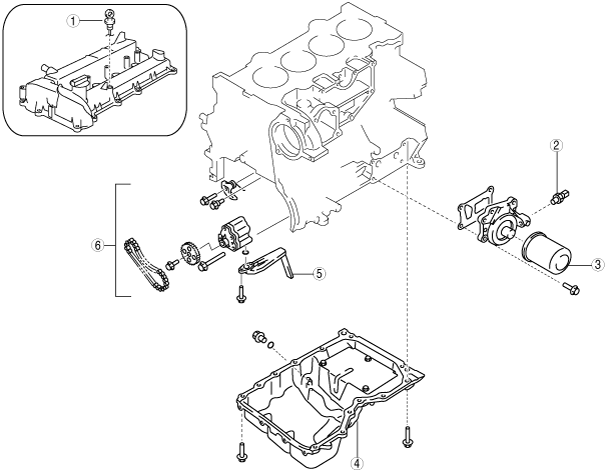 1
2
6
5
3
4