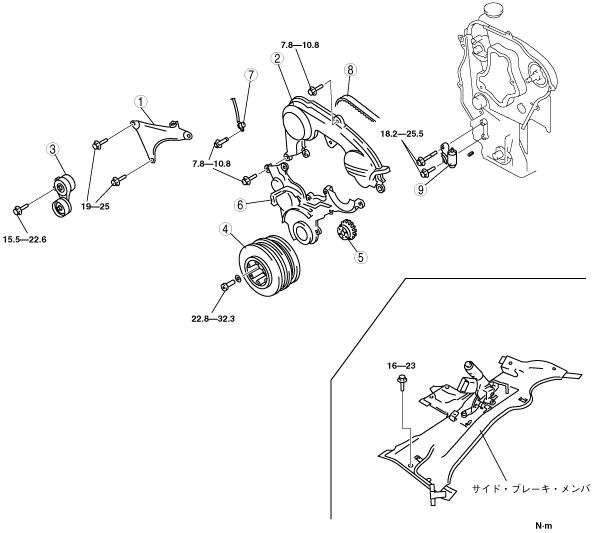 7.8—10.8
2
8
7
1
3
18.2—25.5
7.8—10.8
9
19—25
6
15.5—22.6
4
5
22.8—32.3
16—23
サイド・ブレーキ・メンバ
N·m