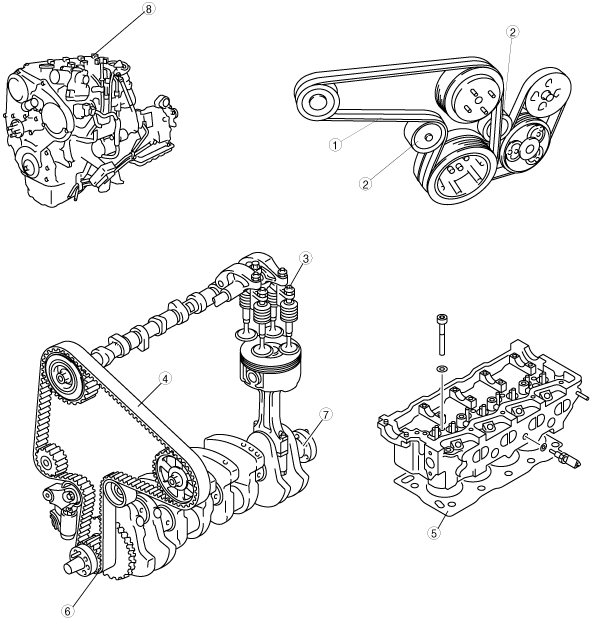 8
2
1
2
3
4
7
5
6