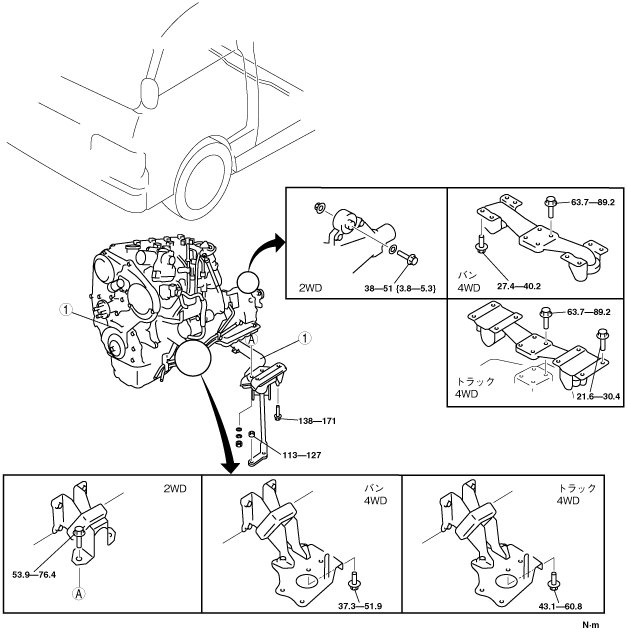 2WD
38—51 {3.8—5.3}

63.7—89.2
バン
4WD
27.4—40.2

63.7—89.2
トラック
4WD
21.6—30.4

①
Ⓐ
①
138—171
113—127

2WD
53.9—76.4
Ⓐ

バン
4WD
37.3—51.9

トラック
4WD
43.1—60.8

N·m