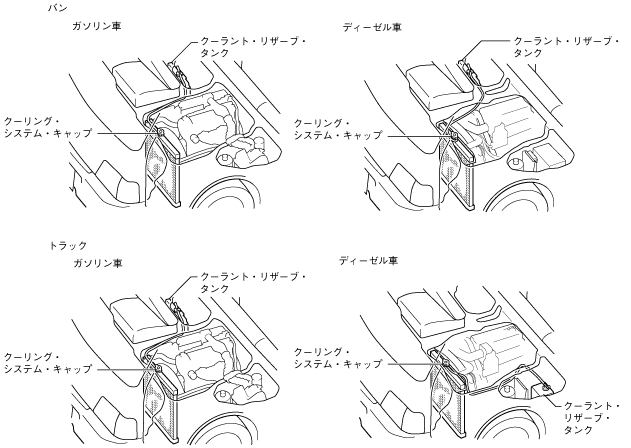 バン

ガソリン車

クーラント・リザーブ・タンク

クーリング・システム・キャップ

ディーゼル車

クーラント・リザーブ・タンク

クーリング・システム・キャップ

トラック

ガソリン車

クーラント・リザーブ・タンク

クーリング・システム・キャップ

ディーゼル車

クーリング・システム・キャップ

クーラント・リザーブ・タンク