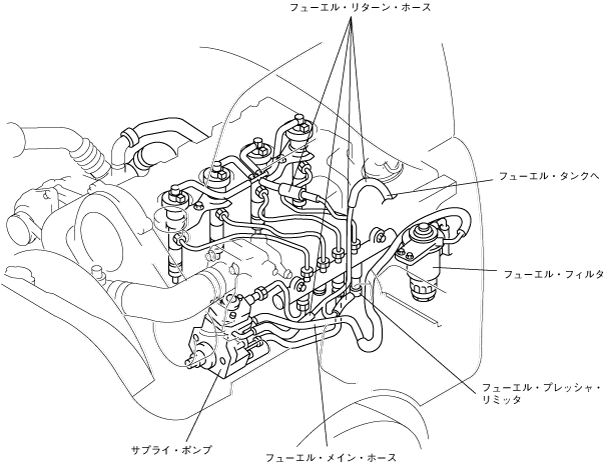 フューエル・リターン・ホース

フューエル・タンクへ

フューエル・フィルタ

フューエル・プレッシャ・リミッタ

サプライ・ポンプ

フューエル・メイン・ホース