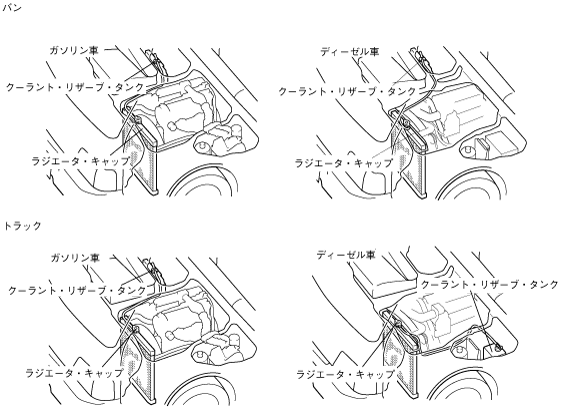 バン

ガソリン車

クーラント・リザーブ・タンク

ラジエータ・キャップ

ディーゼル車

クーラント・リザーブ・タンク

ラジエータ・キャップ

トラック

ガソリン車

クーラント・リザーブ・タンク

ラジエータ・キャップ

ディーゼル車

クーラント・リザーブ・タンク

ラジエータ・キャップ