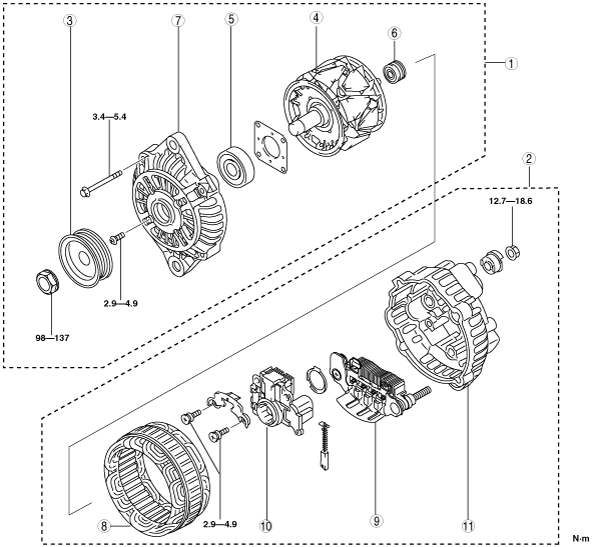 3
7
5
4
6
1
3.4—5.4
2
12.7—18.6
2.9—4.9
98—137
2.9—4.9
8
10
9
11
N·m