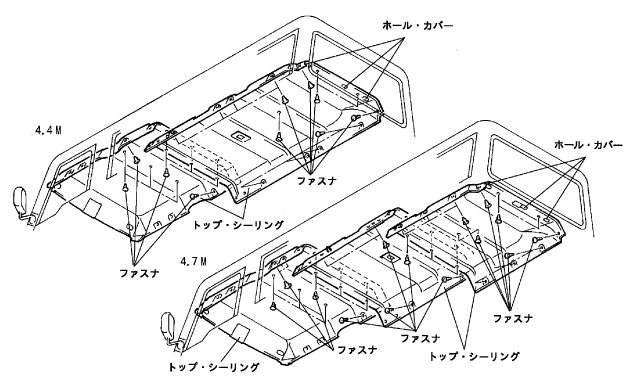 ホール・カバー

4.4M

ファスナ

トップ・シーリング

ファスナ

ホール・カバー

4.7M

ファスナ

ファスナ

ファスナ

トップ・シーリング

トップ・シーリング