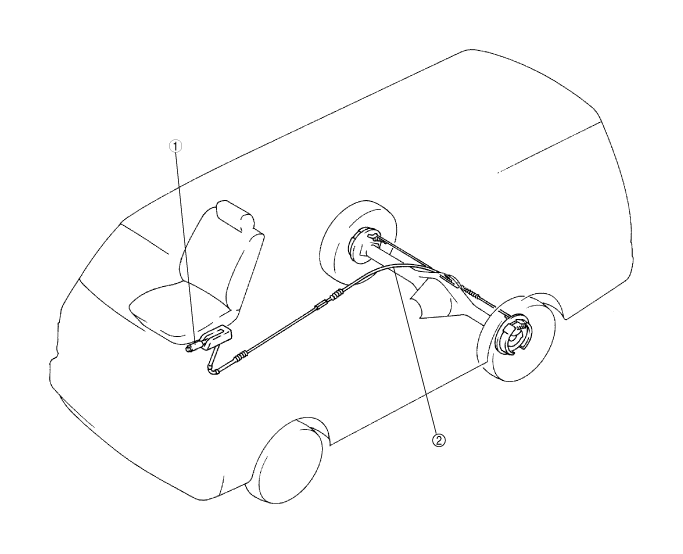 ①
②