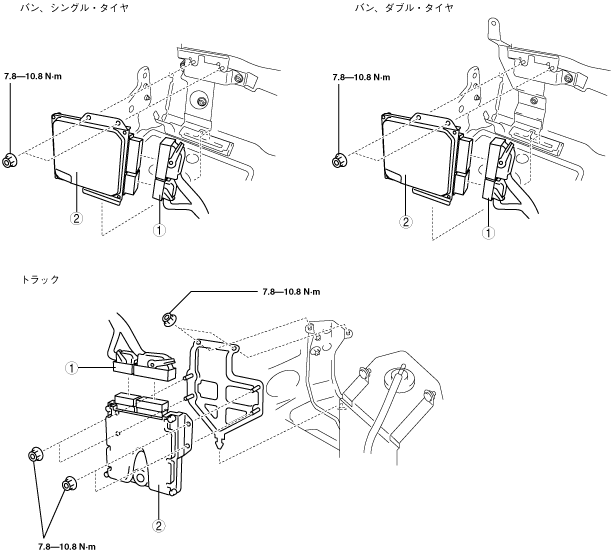 バン、シングル・タイヤ

7.8—10.8 N·m

②

①

バン、ダブル・タイヤ

7.8—10.8 N·m

②

①

トラック

7.8—10.8 N·m

①

②

7.8—10.8 N·m