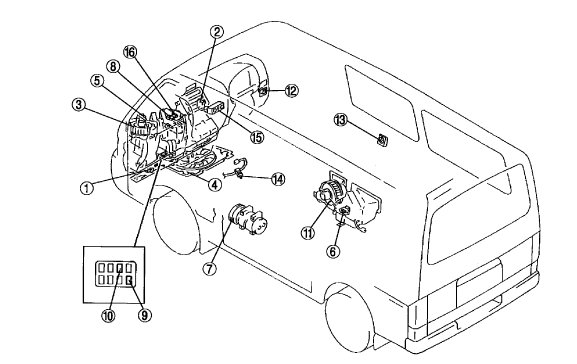 2
16
8
5
3
12
13
15
1
4
14
11
6
7
10
9