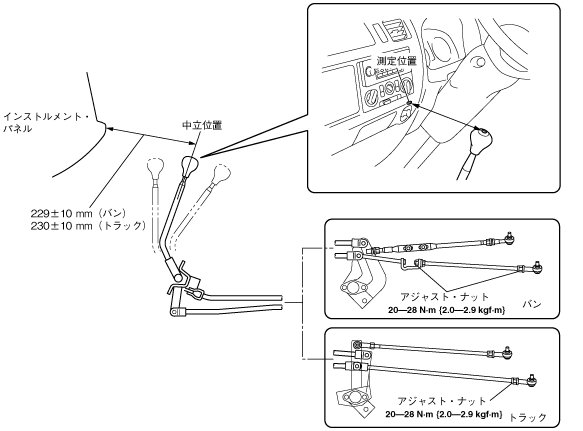 測定位置

インストルメント・パネル

中立位置

229±10 mm（バン）
230±10 mm（トラック）

アジャスト・ナット
20—28 N·m {2.0—2.9 kgf·m}
バン

アジャスト・ナット
20—28 N·m {2.0—2.9 kgf·m}
トラック