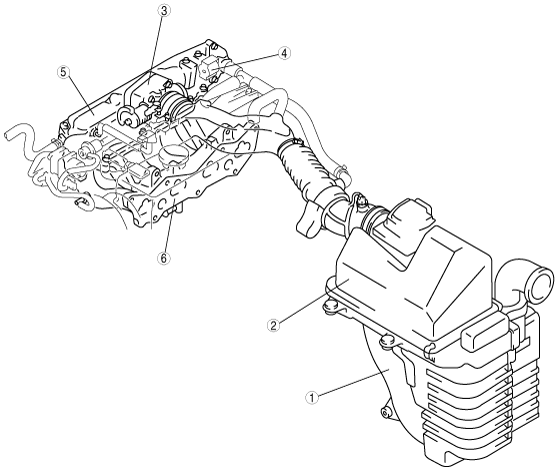 3
4
5
6
2
1