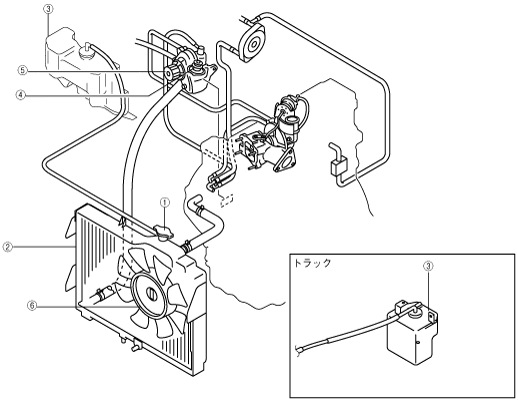 ③
⑤
④
①
②
⑥
トラック
③