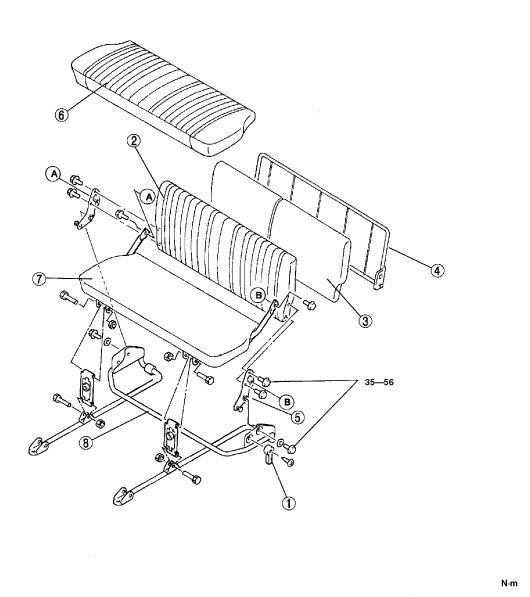 6
2
A
A
4
7
B
3
35—56
B
5
8
1
N·m