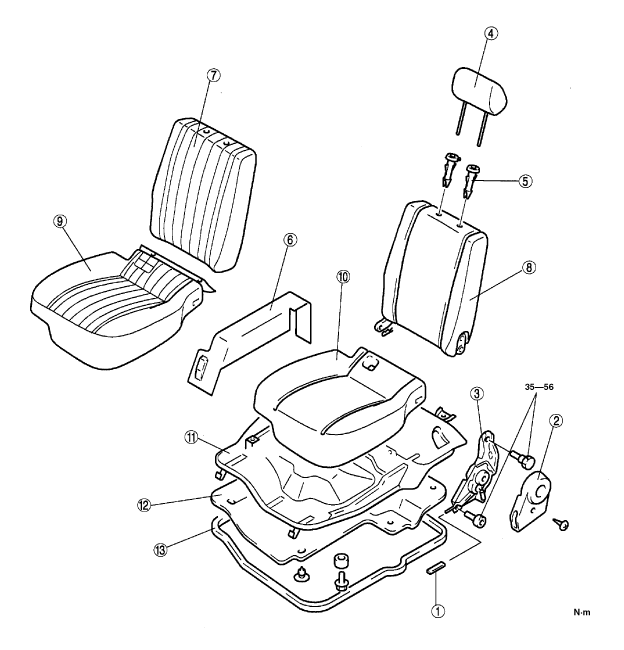 ④
⑦
⑤
⑨
⑥
⑧
⑩
35—56
③
②
⑪
⑫
⑬
①
N·m