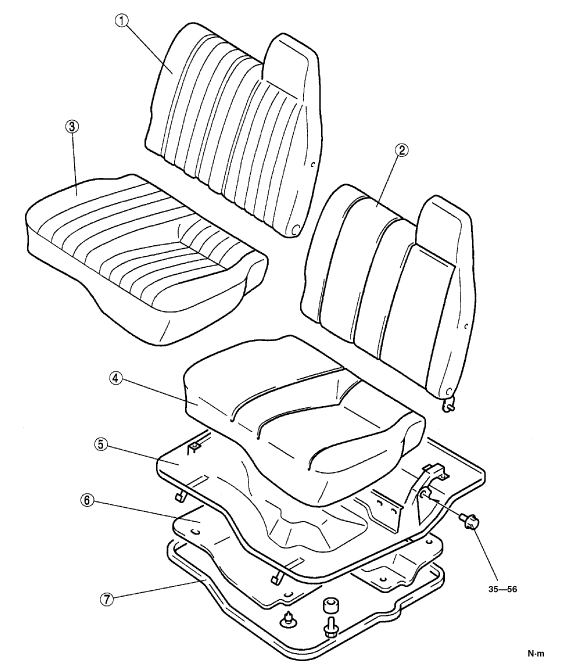 ①
③
②
④
⑤
⑥
⑦
35—56
N·m