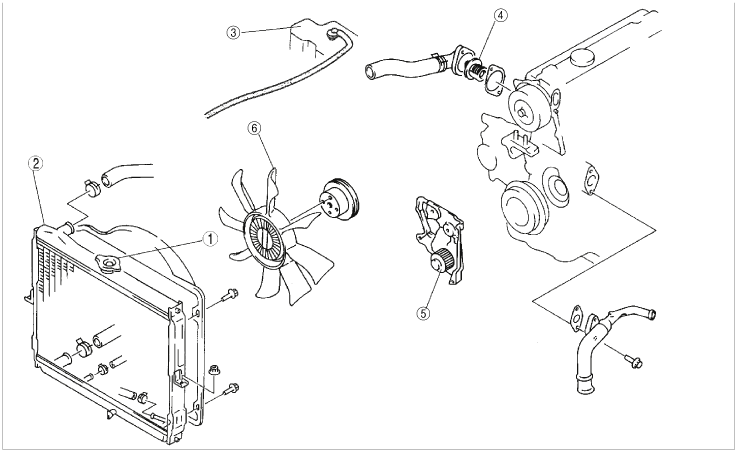 ③
④
⑥
②
①
⑤