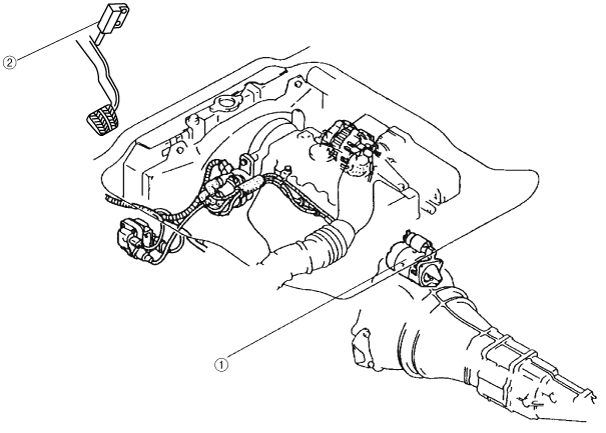 ②

①