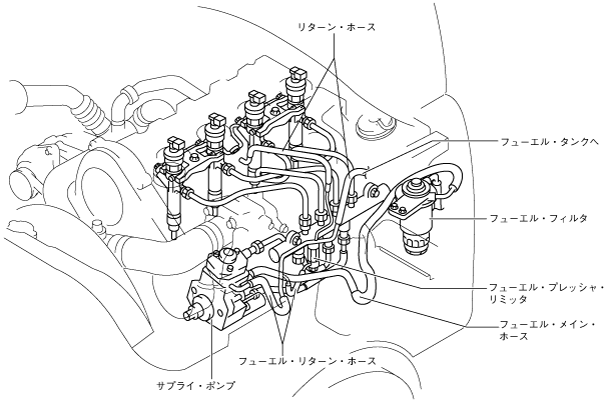 リターン・ホース

フューエル・タンクへ

フューエル・フィルタ

フューエル・プレッシャ・リミッタ

フューエル・メイン・ホース

フューエル・リターン・ホース

サプライ・ポンプ