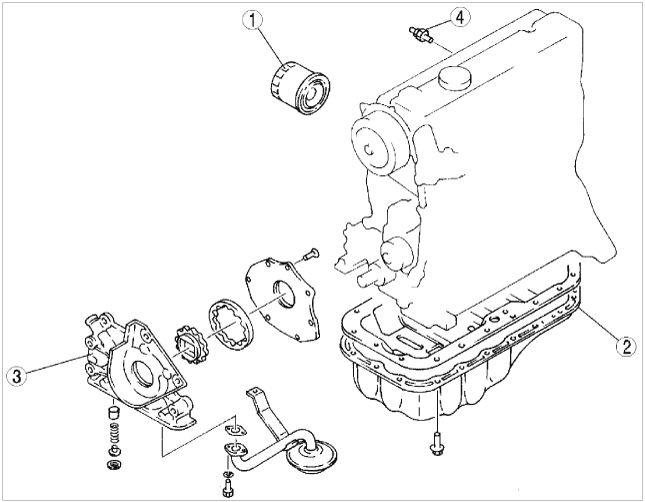 1
4
2
3