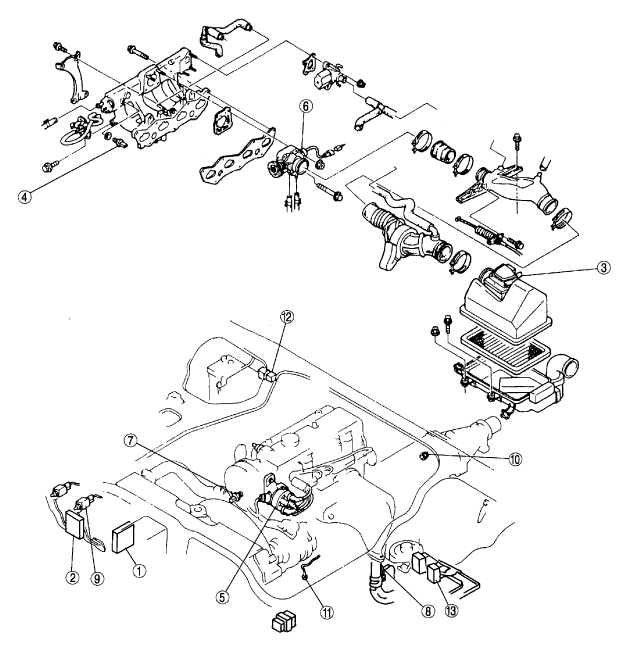 6
4
3
12
7
10
2
9
1
5
11
8
13