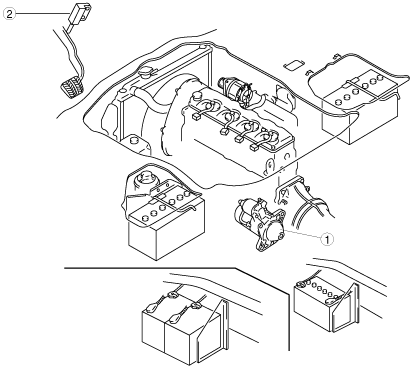 2

1