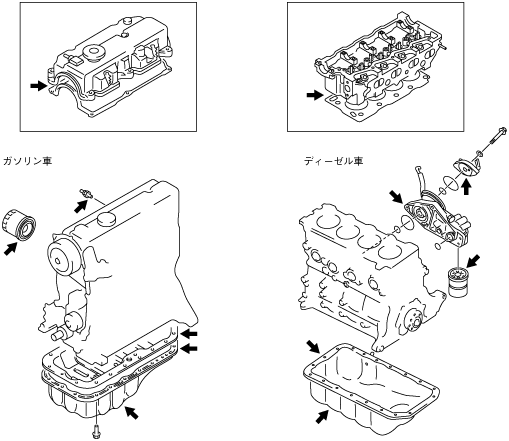 ガソリン車

ディーゼル車