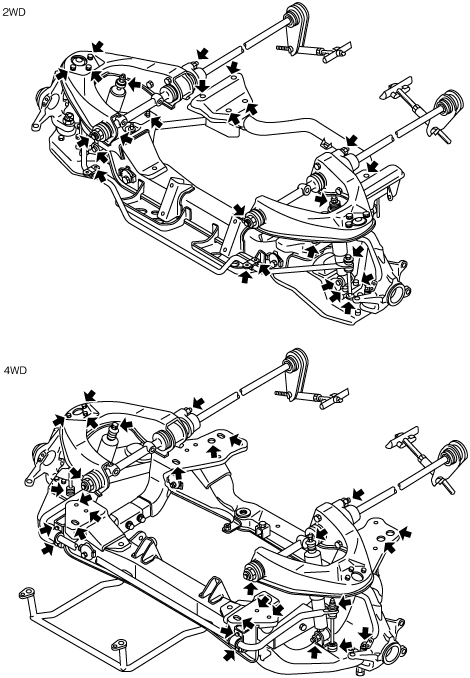 2WD

4WD