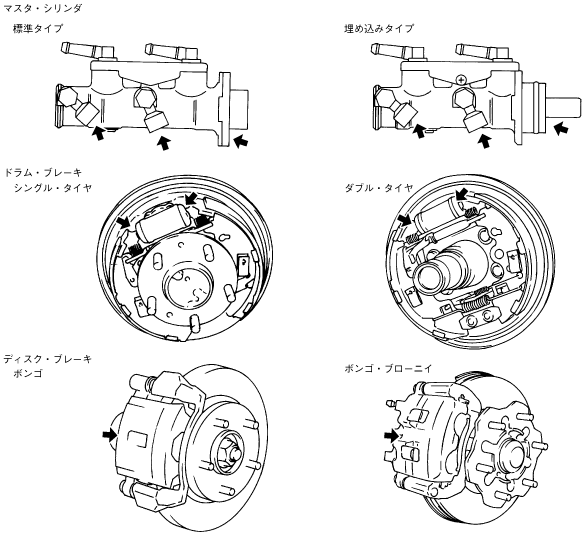 マスタ・シリンダ

標準タイプ

埋め込みタイプ

ドラム・ブレーキ
シングル・タイヤ

ダブル・タイヤ

ディスク・ブレーキ
ボンゴ

ボンゴ・ブローニイ