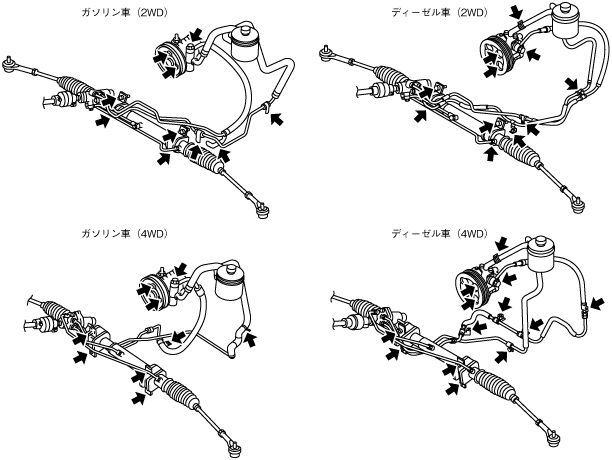 ガソリン車（2WD）

ディーゼル車（2WD）

ガソリン車（4WD）

ディーゼル車（4WD）