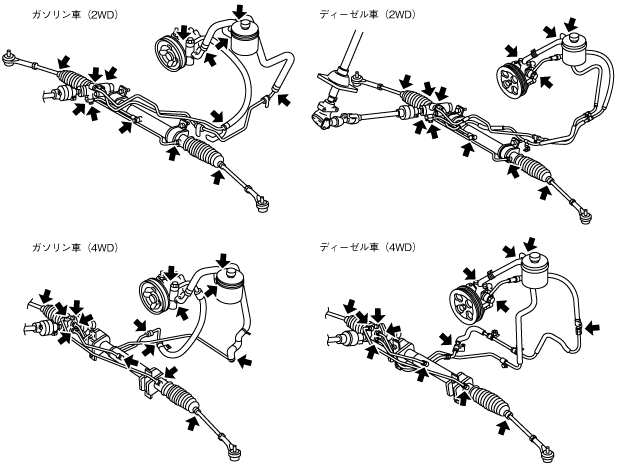 ガソリン車（2WD）

ディーゼル車（2WD）

ガソリン車（4WD）

ディーゼル車（4WD）