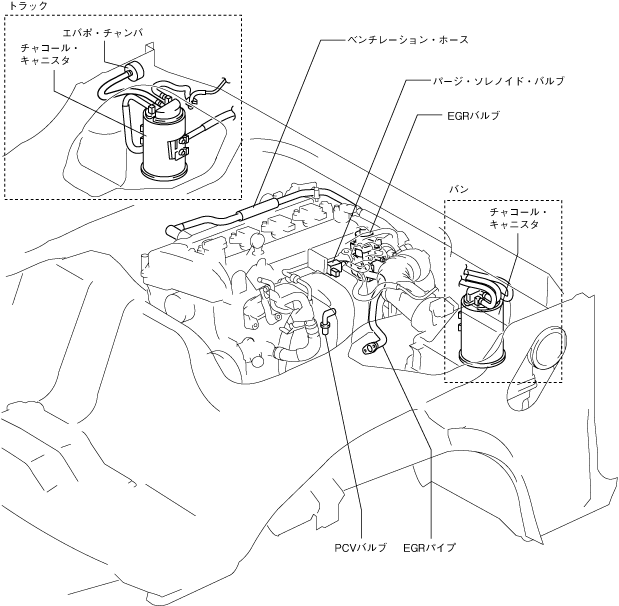 トラック

エバポ・チャンバ

チャコール・キャニスタ

ベンチレーション・ホース

パージ・ソレノイド・バルブ

EGRバルブ

バン

チャコール・キャニスタ

PCVバルブ

EGRパイプ