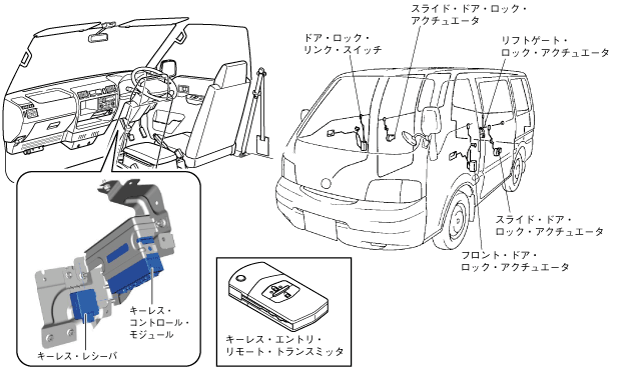 スライド・ドア・ロック・アクチュエータ

ドア・ロック・リンク・スイッチ

リフトゲート・ロック・アクチュエータ

スライド・ドア・ロック・アクチュエータ

フロント・ドア・ロック・アクチュエータ

キーレス・コントロール・モジュール

キーレス・レシーバ

キーレス・エントリ・リモート・トランスミッタ