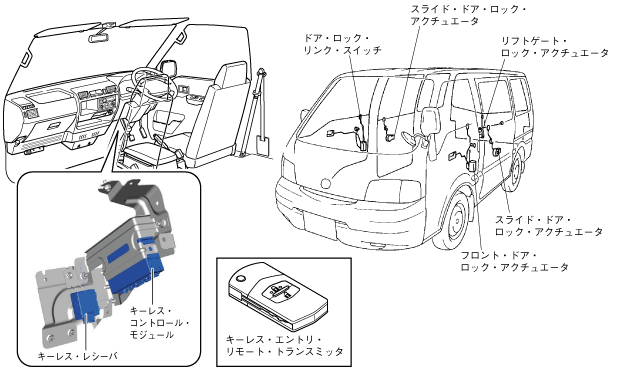 スライド・ドア・ロック・アクチュエータ

ドア・ロック・リンク・スイッチ

リフトゲート・ロック・アクチュエータ

スライド・ドア・ロック・アクチュエータ

フロント・ドア・ロック・アクチュエータ

キーレス・コントロール・モジュール

キーレス・レシーバ

キーレス・エントリ・リモート・トランスミッタ