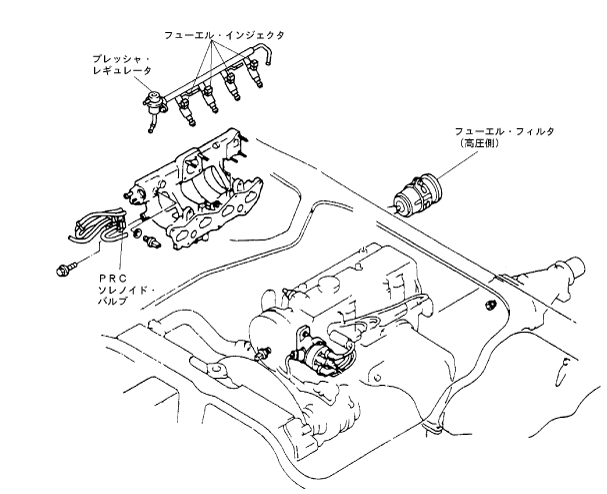 フューエル・インジェクタ

プレッシャ・レギュレータ

フューエル・フィルタ（高圧側）

PRC ソレノイド・バルブ