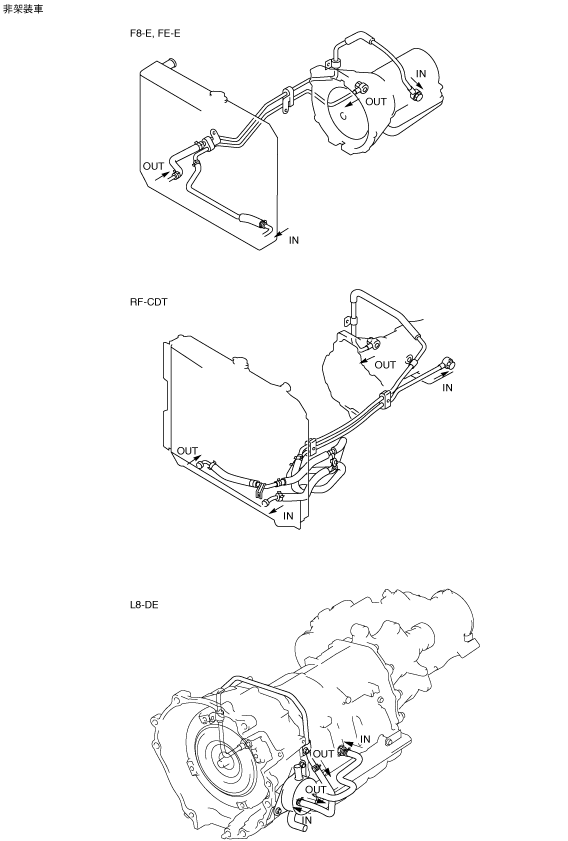 非架装車

F8-E, FE-E

IN

OUT

OUT

IN

RF-CDT

OUT

IN

OUT

IN

L8-DE

IN

OUT

OUT

IN