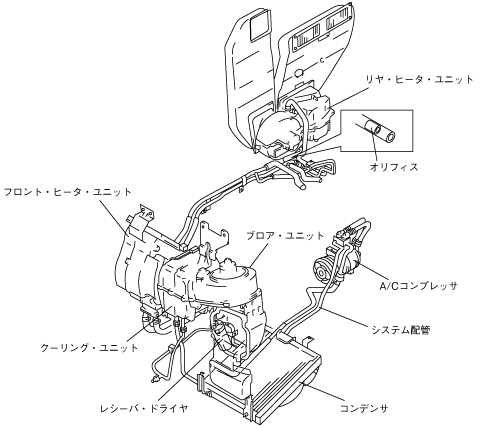 リヤ・ヒータ・ユニット

オリフィス

フロント・ヒータ・ユニット

ブロア・ユニット

A/Cコンプレッサ

システム配管

クーリング・ユニット

レシーバ・ドライヤ

コンデンサ