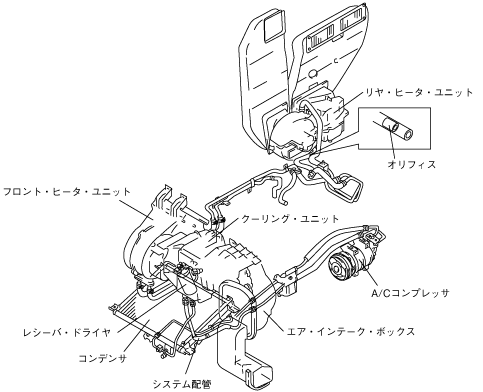 リヤ・ヒータ・ユニット

オリフィス

フロント・ヒータ・ユニット

クーリング・ユニット

A/Cコンプレッサ

レシーバ・ドライヤ

エア・インテーク・ボックス

コンデンサ

システム配管