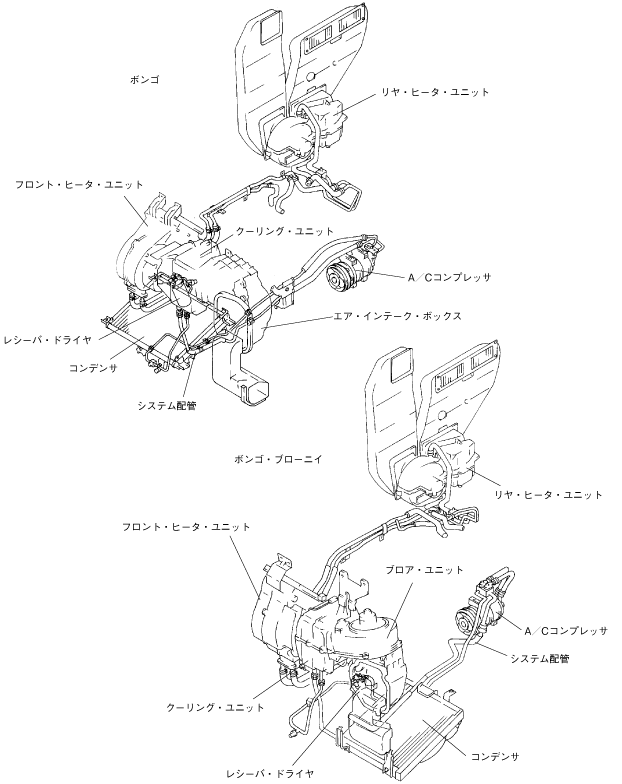 ボンゴ

リヤ・ヒータ・ユニット

フロント・ヒータ・ユニット

クーリング・ユニット

A／Cコンプレッサ

エア・インテーク・ボックス

レシーバ・ドライヤ

コンデンサ

システム配管

ボンゴ・ブローニイ

リヤ・ヒータ・ユニット

フロント・ヒータ・ユニット

ブロア・ユニット

A／Cコンプレッサ

システム配管

クーリング・ユニット

コンデンサ

レシーバ・ドライヤ