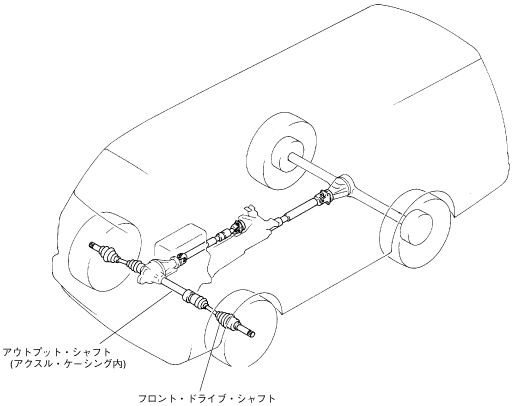 アウトプット・シャフト
(アクスル・ケーシング内)

フロント・ドライブ・シャフト