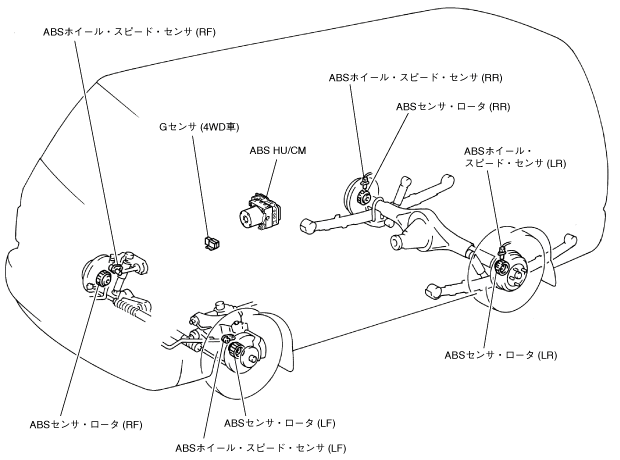 ABSホイール・スピード・センサ (RF)

ABSホイール・スピード・センサ (RR)

ABSセンサ・ロータ (RR)

Gセンサ (4WD車)

ABS HU/CM

ABSホイール・スピード・センサ (LR)

ABSセンサ・ロータ (LR)

ABSセンサ・ロータ (RF)

ABSセンサ・ロータ (LF)

ABSホイール・スピード・センサ (LF)