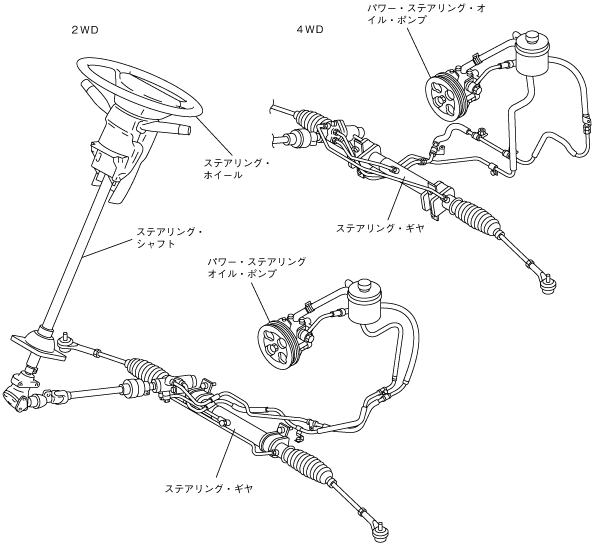 2WD

4WD

パワー・ステアリング・オイル・ポンプ

ステアリング・ホイール

ステアリング・ギヤ

ステアリング・シャフト

パワー・ステアリング オイル・ポンプ

ステアリング・ギヤ