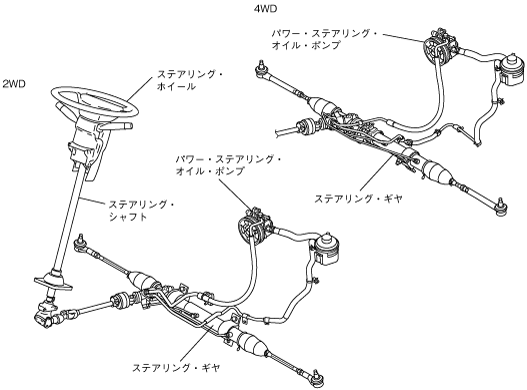 4WD

パワー・ステアリング・オイル・ポンプ

2WD

ステアリング・ホイール

パワー・ステアリング・オイル・ポンプ

ステアリング・ギヤ

ステアリング・シャフト

ステアリング・ギヤ