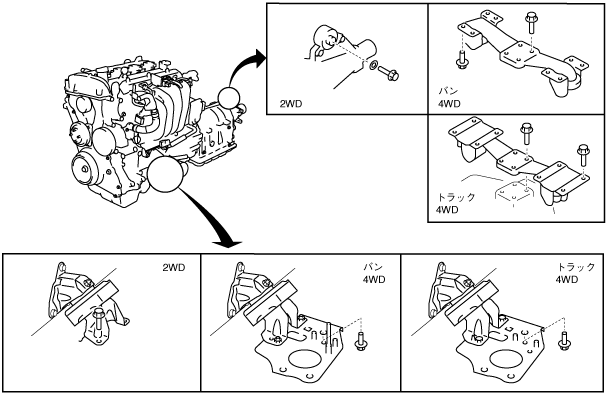 2WD

バン
4WD

トラック
4WD

2WD

バン
4WD

トラック
4WD