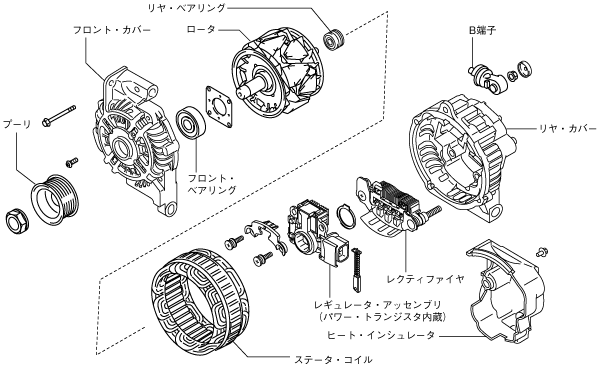 リヤ・ベアリング

フロント・カバー

ロータ

B端子

プーリ

リヤ・カバー

フロント・ベアリング

レクティファイヤ

レギュレータ・アッセンブリ
(パワー・トランジスタ内蔵)

ヒート・インシュレータ

ステータ・コイル