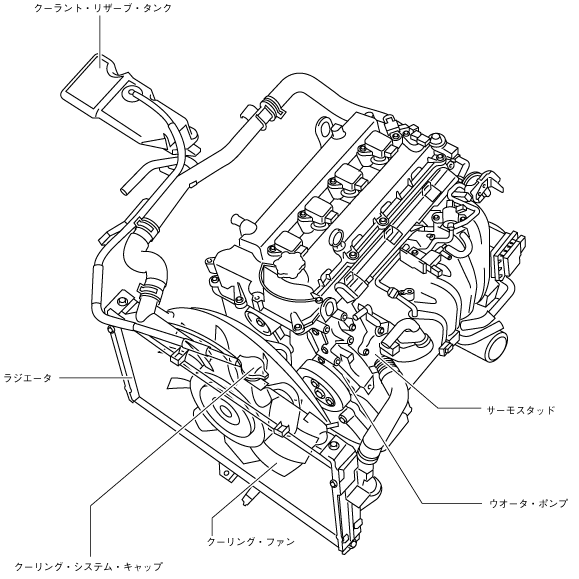 クーラント・リザーブ・タンク

ラジエータ

サーモスタッド

ウオータ・ポンプ

クーリング・ファン

クーリング・システム・キャップ