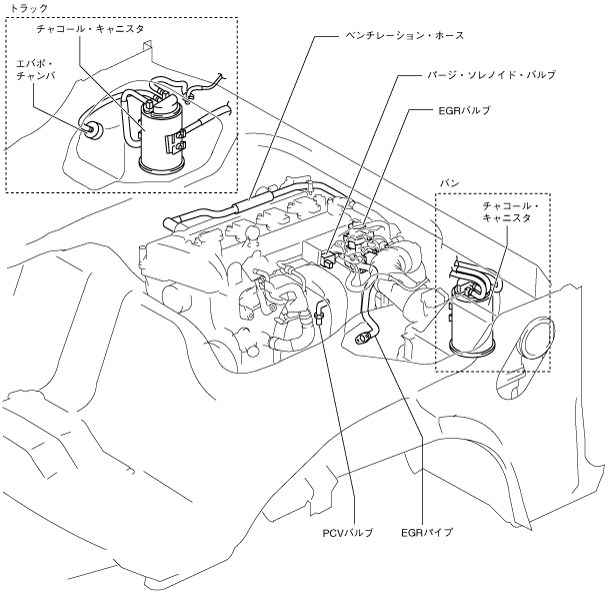 トラック

チャコール・キャニスタ

エバポ・チャンバ

ベンチレーション・ホース

パージ・ソレノイド・バルブ

EGRバルブ

バン

チャコール・キャニスタ

PCVバルブ

EGRパイプ