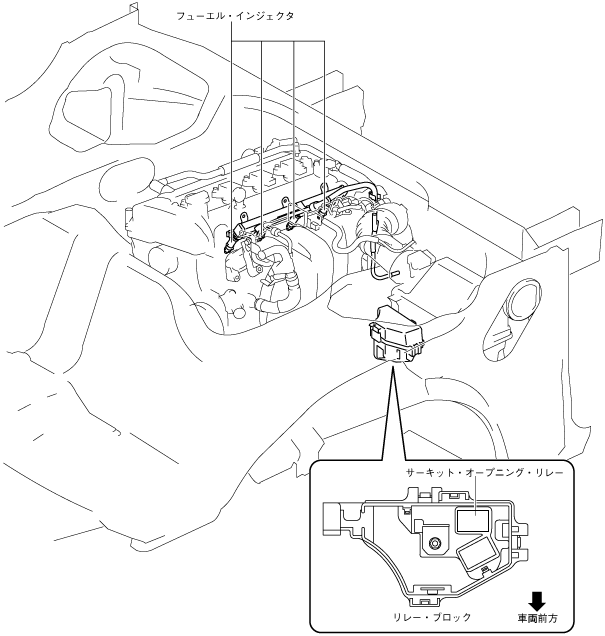 フューエル・インジェクタ

サーキット・オープニング・リレー

リレー・ブロック

車両前方