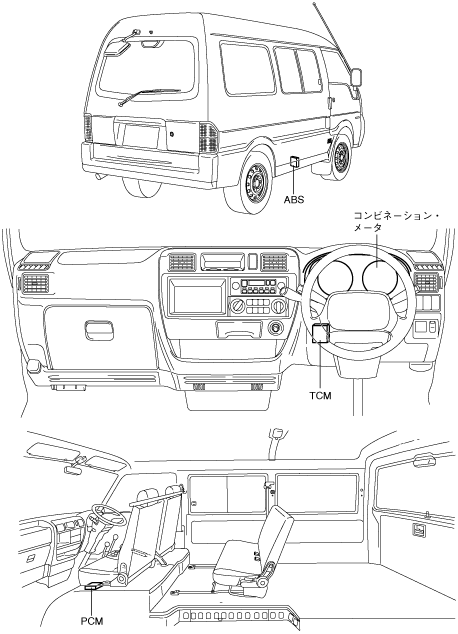 ABS

コンビネーション・メータ

TCM

PCM