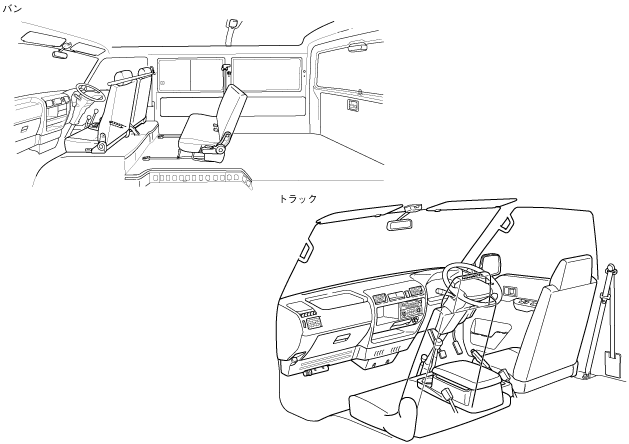 バン

トラック