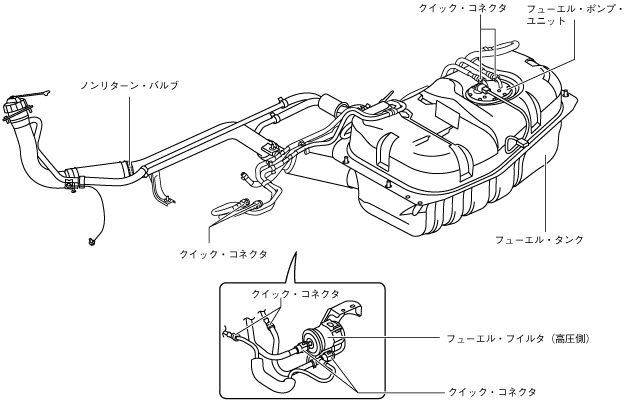 クイック・コネクタ

フューエル・ポンプ・ユニット

ノンリターン・バルブ

フューエル・タンク

クイック・コネクタ

クイック・コネクタ

フューエル・フイルタ（高圧側）

クイック・コネクタ