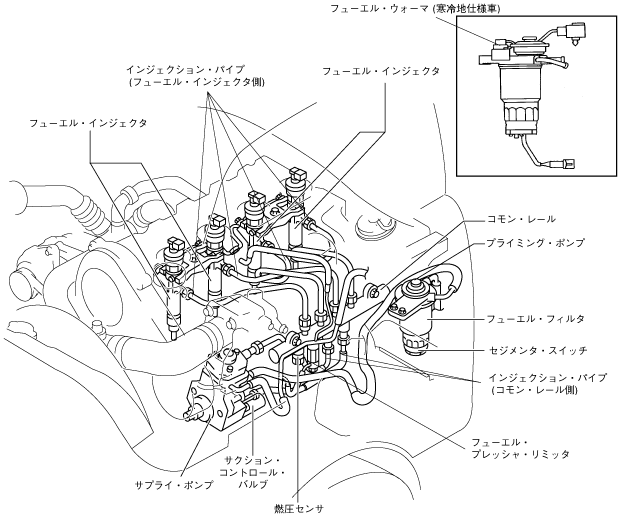 フューエル・ウォーマ (寒冷地仕様車)

インジェクション・パイプ (フューエル・インジェクタ側)

フューエル・インジェクタ

フューエル・インジェクタ

コモン・レール

プライミング・ポンプ

フューエル・フィルタ

セジメンタ・スイッチ

インジェクション・パイプ (コモン・レール側)

フューエル・プレッシャ・リミッタ

サクション・コントロール・バルブ

サプライ・ポンプ

燃圧センサ